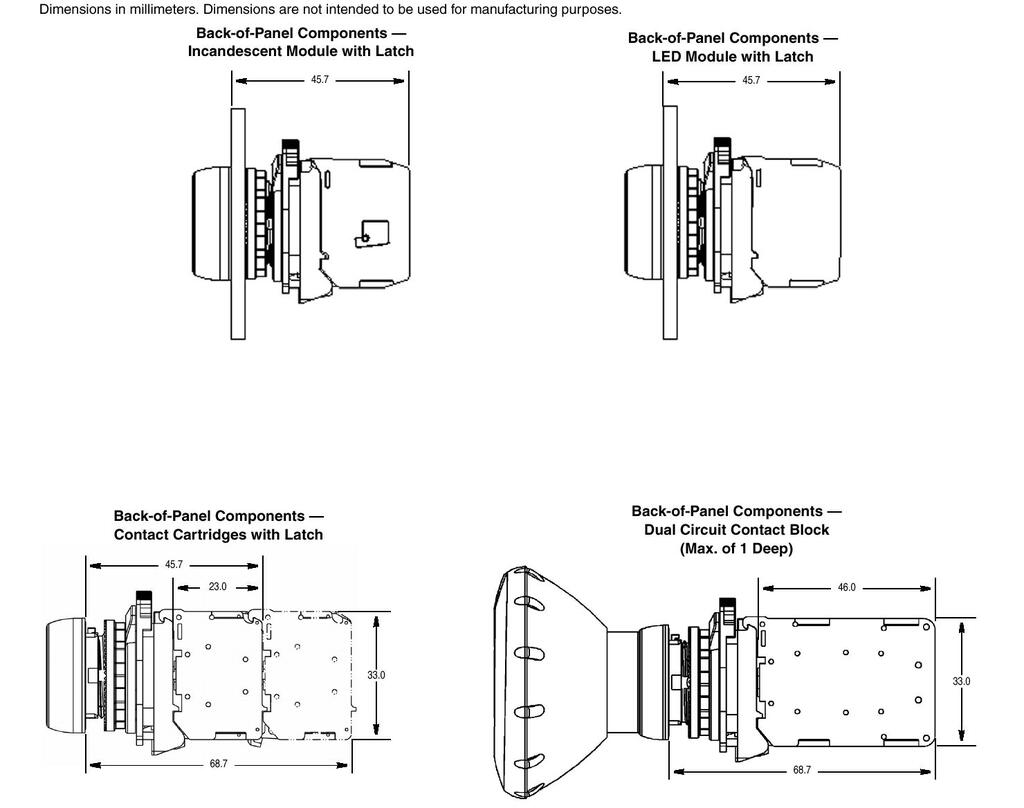 Dimensions in millimeters. Dimensions are not intended to be used for manufacturing purposes.

Back-of-Panel Components — Incandescent Module with Latch

45.7

Back-of-Panel Components — LED Module with Latch

45.7

Back-of-Panel Components — Contact Cartridges with Latch

45.7

23.0

33.0

68.7

Back-of-Panel Components — Dual Circuit Contact Block (Max. of 1 Deep)

46.0

33.0

68.7