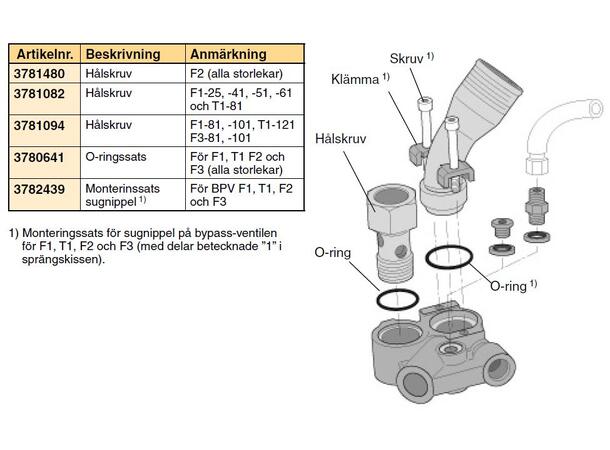 | Artikelnr. | Beskrivning | Anmärkning |
|---|---|---|
| 3781480 | Hålskruv | F2 (alla storlekar) |
| 3781082 | Hålskruv | F1-25, -41, -51, -61 och T1-81 |
| 3781094 | Hålskruv | F1-81, -101, T1-121 F3-81, -101 |
| 3780641 | O-ringssats | För F1, T1 F2 och F3 (alla storlekar) |
| 3782439 | Monterinssats sugnippel $^{1)}$ | För BPV F1, T1, F2 och F3 |

1) Monteringssats för sugnippel på bypass-ventilen för F1, T1, F2 och F3 (med delar betecknade "1" i sprängskissen).

Skruv $^{1)}$

Klämma $^{1)}$

Hålskruv

O-ring

O-ring $^{1)}$